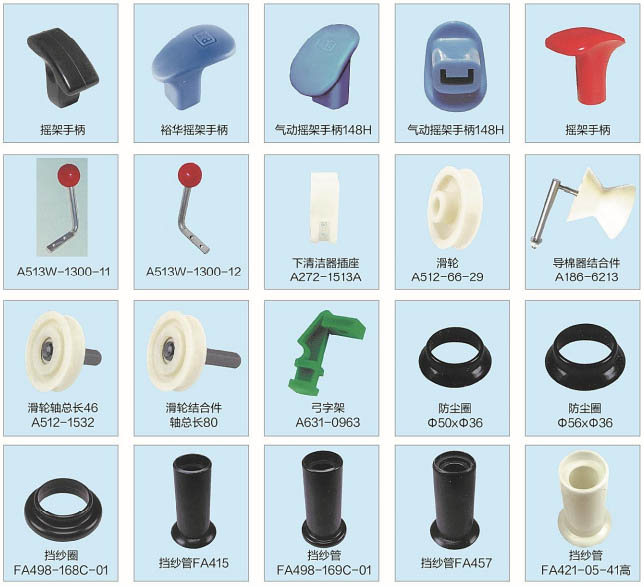 摇架手柄

裕华摇架手柄

气动摇架手柄148H

气动摇架手柄148H

摇架手柄

A513W-1300-11

A513W-1300-12

下清洁器插座
A272-1513A

滑轮
A512-66-29

导棉器结合件
A186-6213

滑轮轴总长46
A512-1532

滑轮结合件
轴总长80

弓字架
A631-0963

防尘圈
Φ50xΦ36

防尘圈
Φ56xΦ36

挡纱圈
FA498-168C-01

挡纱管FA415

挡纱管
FA498-169C-01

挡纱管FA457

挡纱管
FA421-05-41高